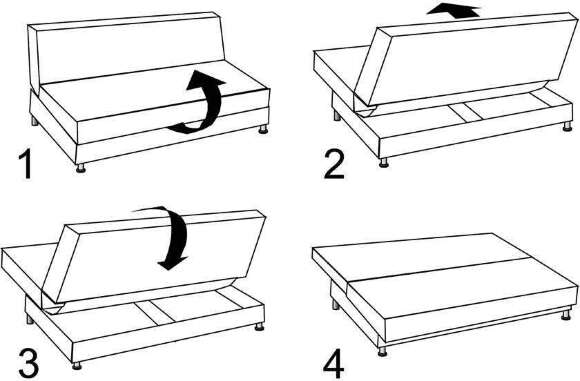 1

2

3

4