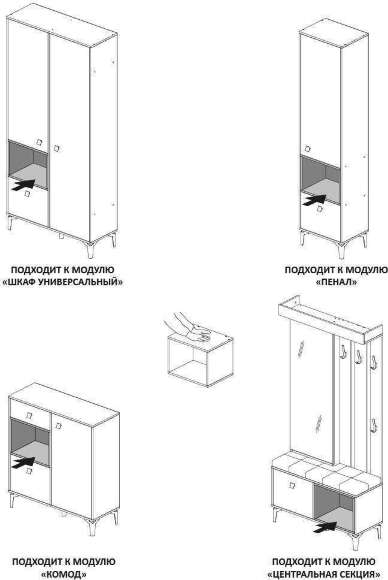 ПОДХОДИТ К МОДУЛЮ
«ШКАФ УНИВЕРСАЛЬНЫЙ»

ПОДХОДИТ К МОДУЛЮ
«ПЕНАЛ»

ПОДХОДИТ К МОДУЛЮ
«КОМОД»

ПОДХОДИТ К МОДУЛЮ
«ЦЕНТРАЛЬНАЯ СЕКЦИЯ»