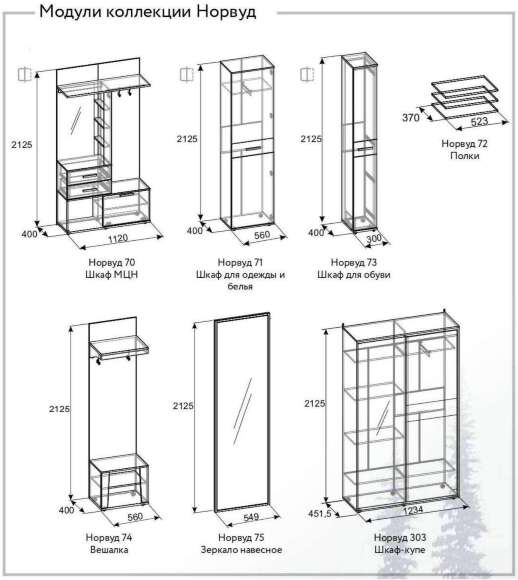 Модули коллекции Норвуд

2125
400
1120
Норвуд 70
Шкаф МЦН

2125
400
560
Норвуд 71
Шкаф для одежды и белья

2125
400
300
Норвуд 73
Шкаф для обуви

370
523
Норвуд 72
Полки

2125
400
560
Норвуд 74
Вешалка

2125
549
Норвуд 75
Зеркало навесное

2125
451,5
1234
Норвуд 303
Шкаф-купе