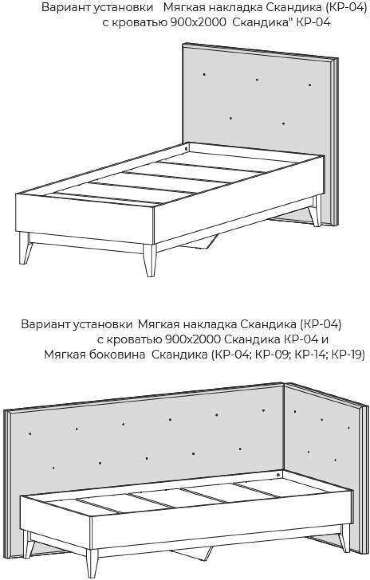 Вариант установки Мягкая накладка Скандика (КР-04) с кроватью 900х2000 Скандика" КР-04

Вариант установки Мягкая накладка Скандика (КР-04) с кроватью 900х2000 Скандика КР-04 и Мягкая боковина Скандика (КР-04; КР-09; КР-14; КР-19)