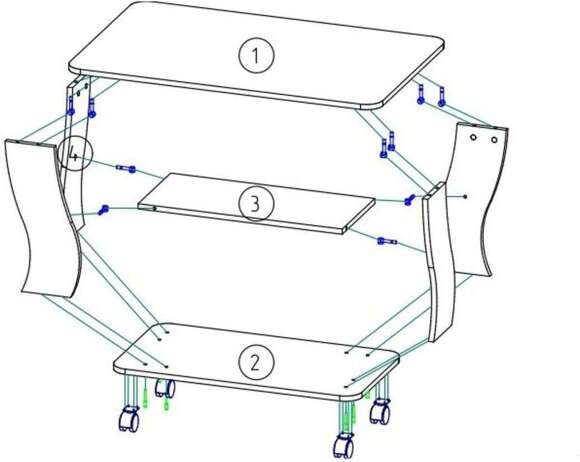 1

4

3

2