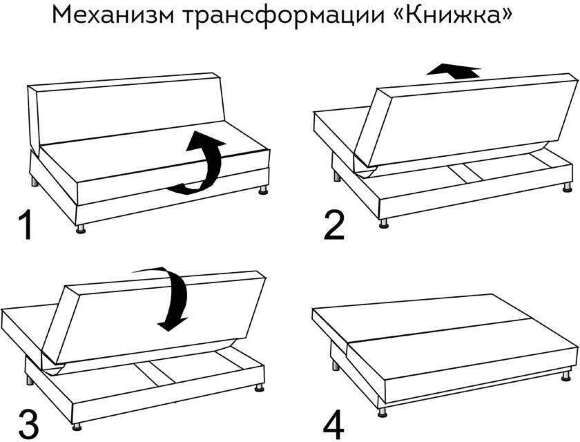 Механизм трансформации «Книжка»

1

2

3

4