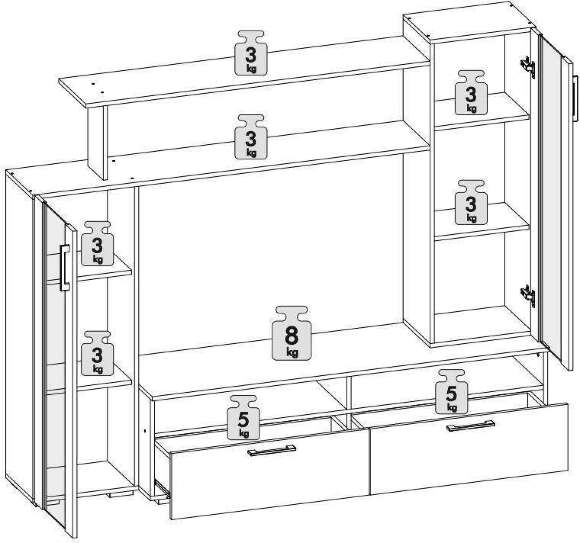 3
kg

3
kg

3
kg

3
kg

3
kg

3
kg

8
kg

5
kg

5
kg